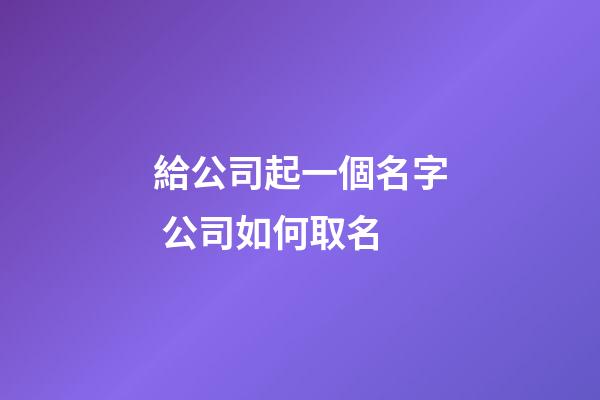 給公司起一個名字
公司如何取名